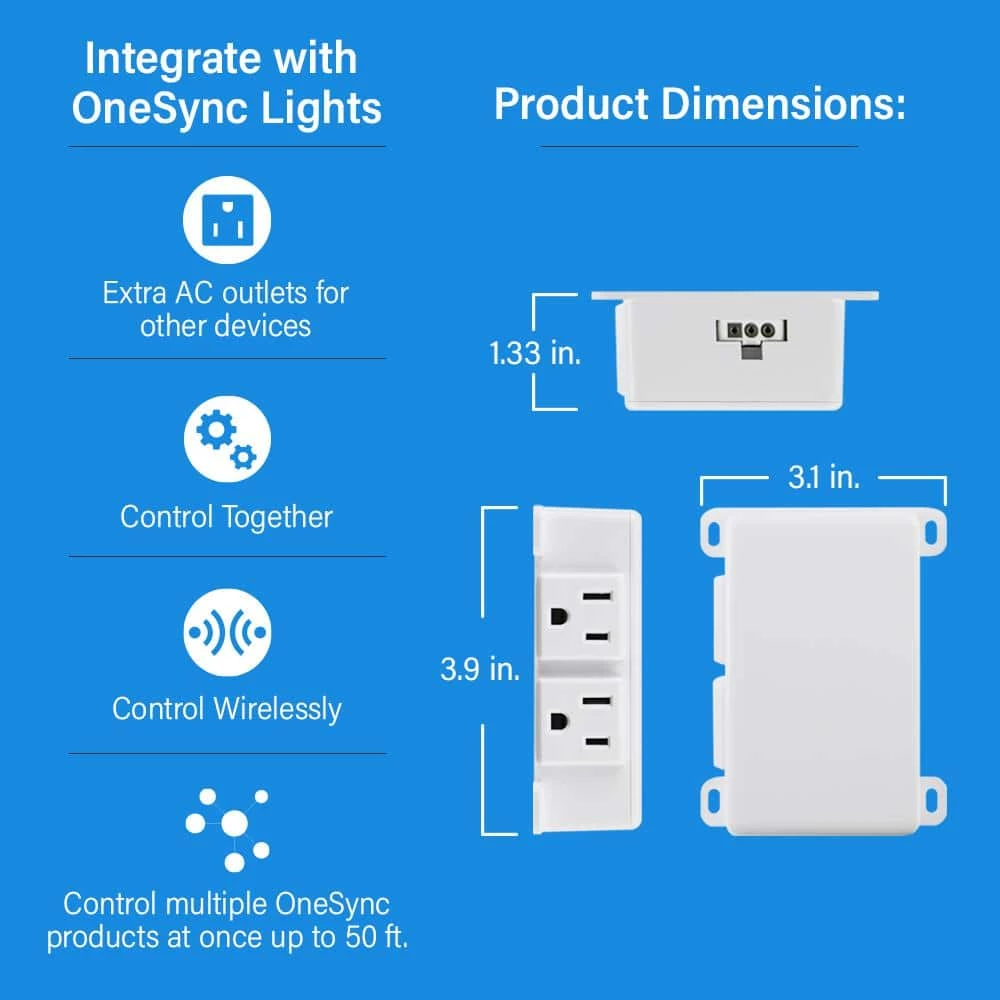 Integrate with OneSync Lights

Extra AC outlets for other devices

Control Together

Control Wirelessly

Control multiple OneSync products at once up to 50 ft.

Product Dimensions:

1.33 in.

3.1 in.

3.9 in.