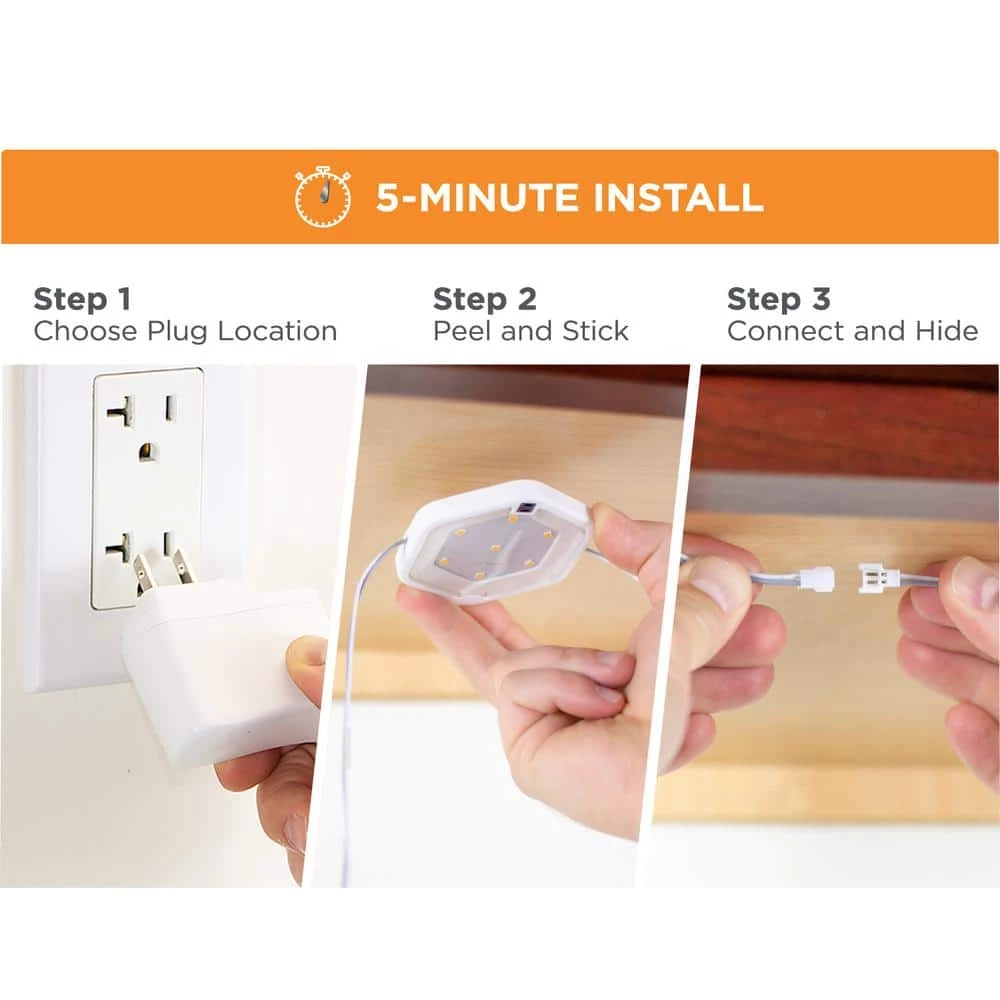 5-MINUTE INSTALL

Step 1
Choose Plug Location

Step 2
Peel and Stick

Step 3
Connect and Hide