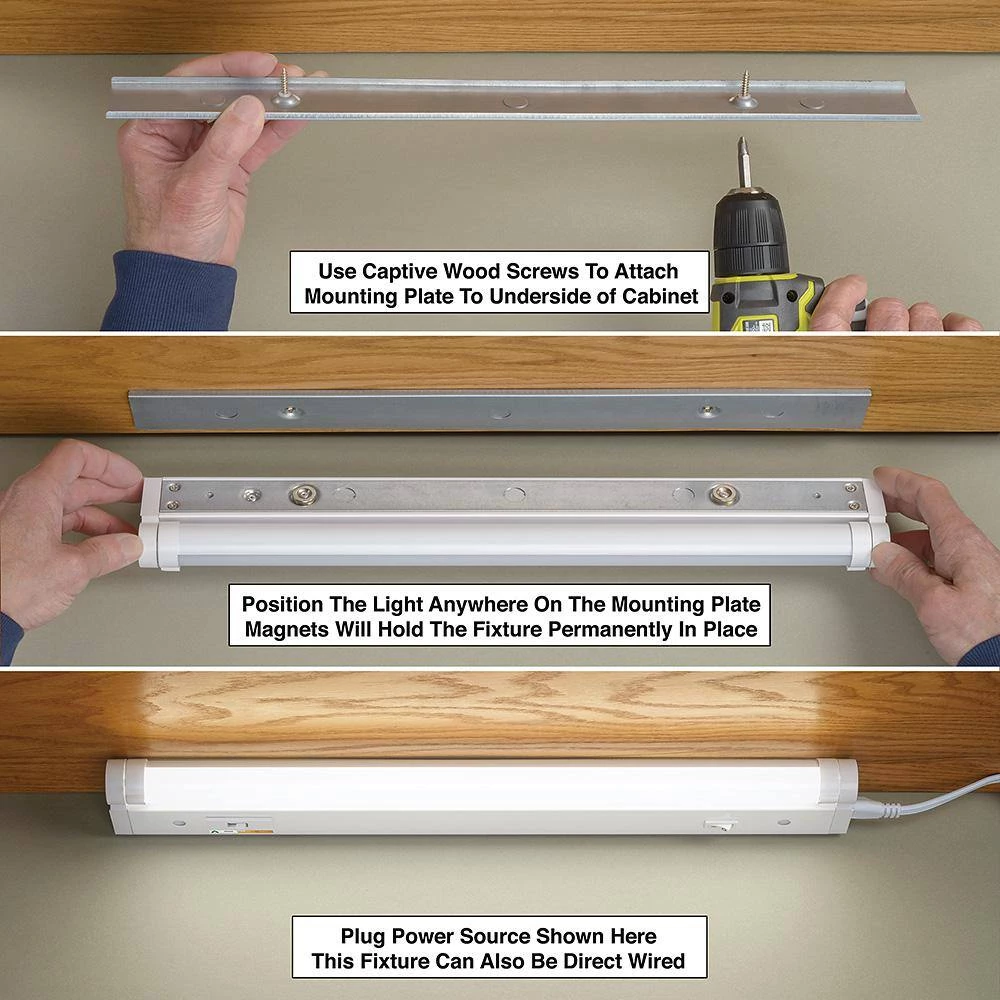 Use Captive Wood Screws To Attach Mounting Plate To Underside of Cabinet

Position The Light Anywhere On The Mounting Plate Magnets Will Hold The Fixture Permanently In Place

Plug Power Source Shown Here This Fixture Can Also Be Direct Wired