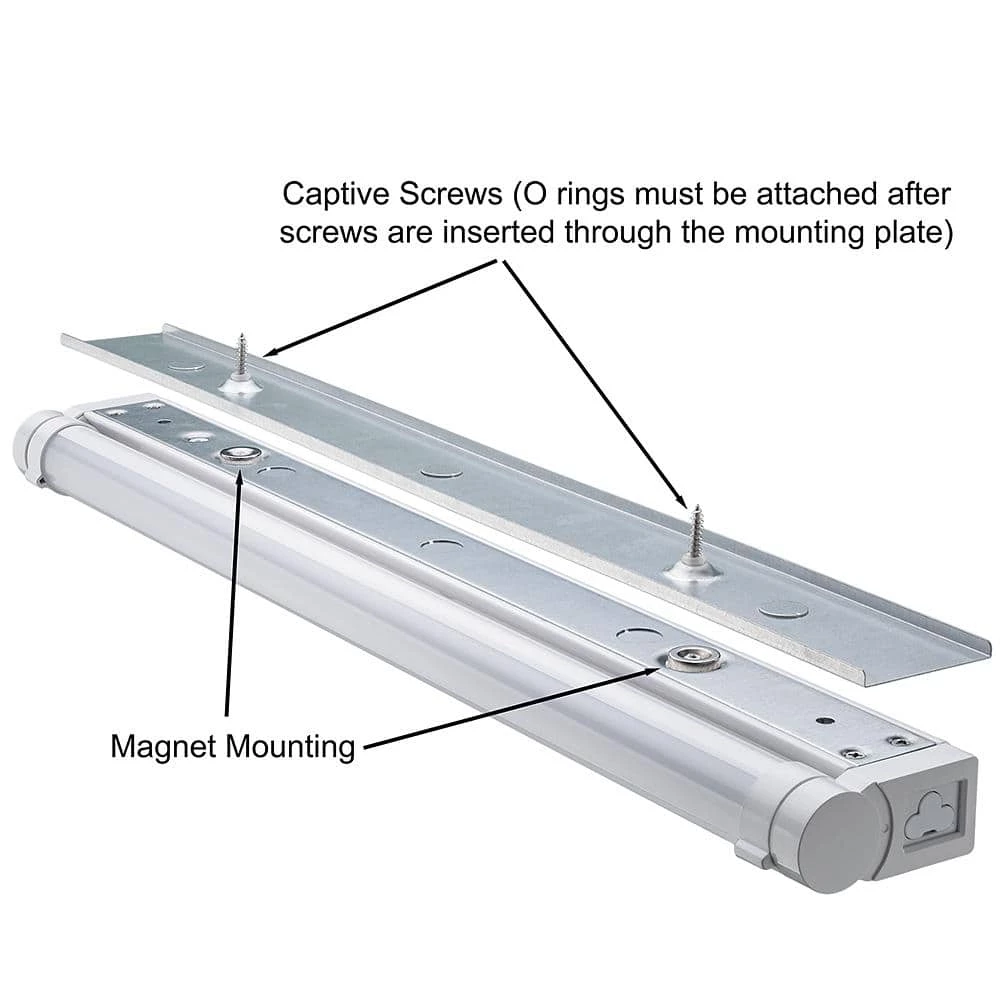 Captive Screws (O rings must be attached after screws are inserted through the mounting plate)

Magnet Mounting